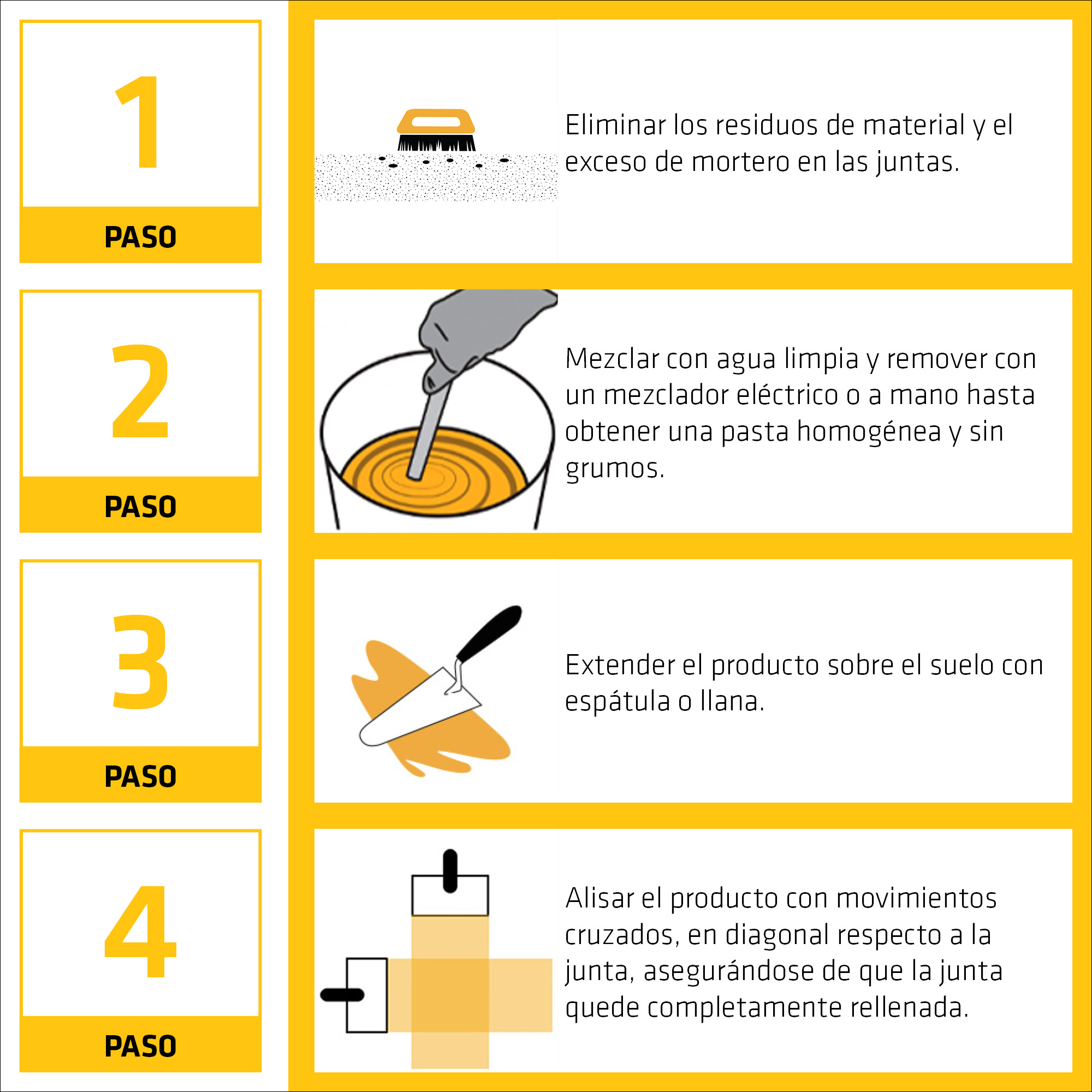 1
PASO

Eliminar los residuos de material y el exceso de mortero en las juntas.

2
PASO

Mezclar con agua limpia y remover con un mezclador eléctrico o a mano hasta obtener una pasta homogénea y sin grumos.

3
PASO

Extender el producto sobre el suelo con espátula o llana.

4
PASO

Alisar el producto con movimientos cruzados, en diagonal respecto a la junta, asegurándose de que la junta quede completamente rellenada.